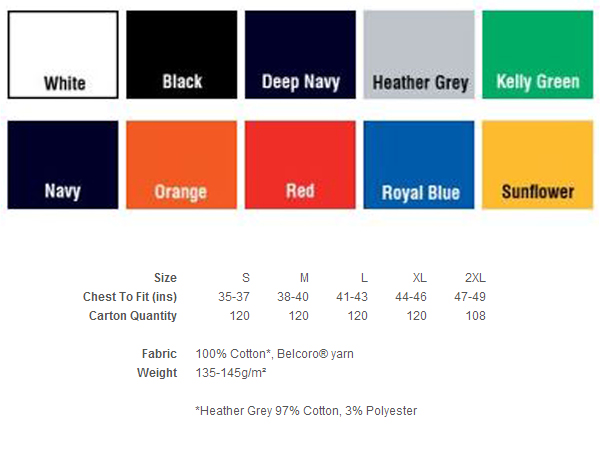 White
Black
Deep Navy
Heather Grey
Kelly Green
Navy
Orange
Red
Royal Blue
Sunflower

| Size | S | M | L | XL | 2XL |
|---|---|---|---|---|---|
| Chest To Fit (ins) | 35-37 | 38-40 | 41-43 | 44-46 | 47-49 |
| Carton Quantity | 120 | 120 | 120 | 120 | 108 |

Fabric 100% Cotton*, Belcoro® yarn
Weight 135-145g/m²

*Heather Grey 97% Cotton, 3% Polyester